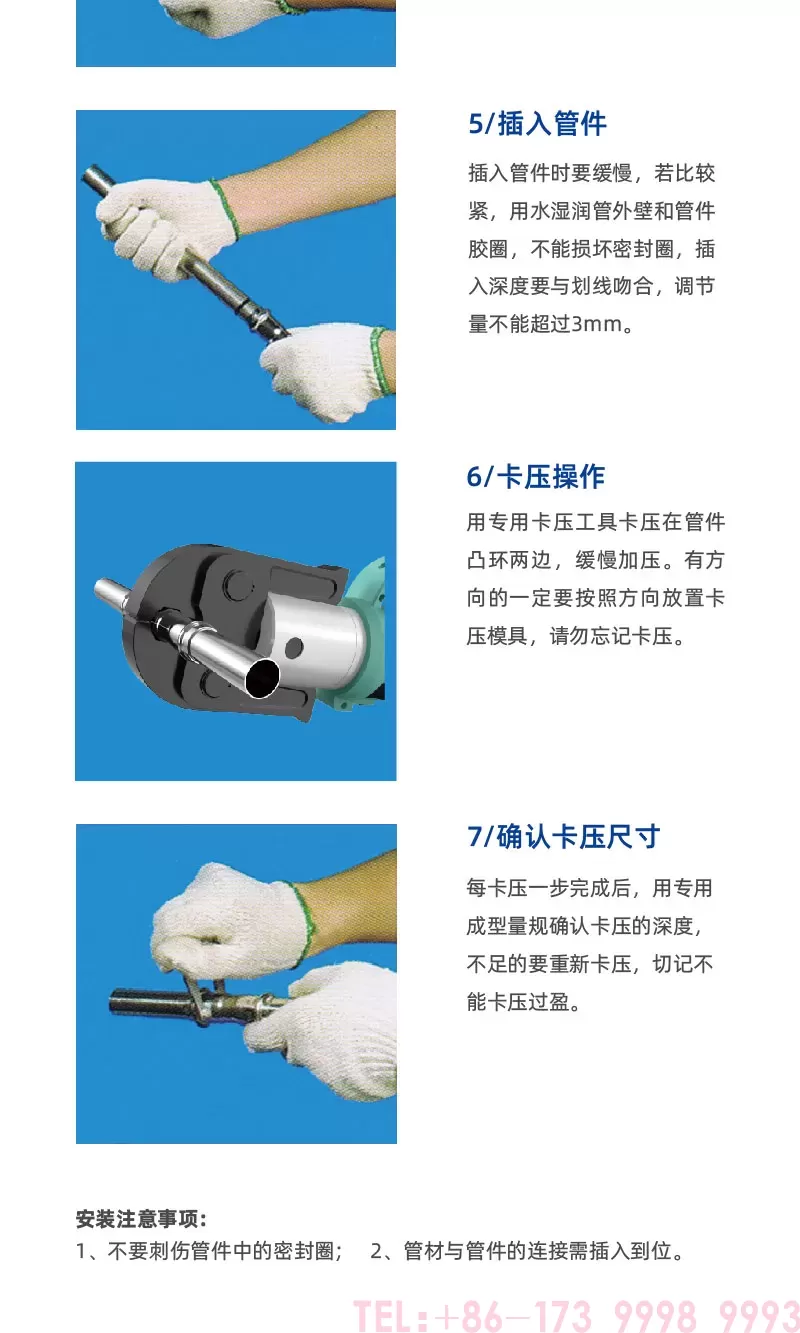 5/插入管件

插入管件时要缓慢，若比较紧，用水湿润管外壁和管件胶圈，不能损坏密封圈，插入深度要与划线吻合，调节量不能超过3mm。

6/卡压操作

用专用卡压工具卡压在管件凸环两边，缓慢加压。有方向的一定要按照方向放置卡压模具，请勿忘记卡压。

7/确认卡压尺寸

每卡压一步完成后，用专用成型量规确认卡压的深度，不足的要重新卡压，切记不能卡压过盈。

安装注意事项：
1、不要刺伤管件中的密封圈； 2、管材与管件的连接需插入到位。

TEL:+86-173 9998 9993